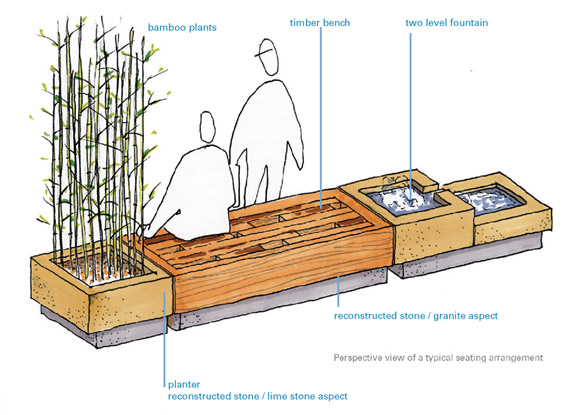 bamboo plants

timber bench

two level fountain

reconstructed stone / granite aspect

Perspective view of a typical seating arrangement

planter
reconstructed stone / lime stone aspect