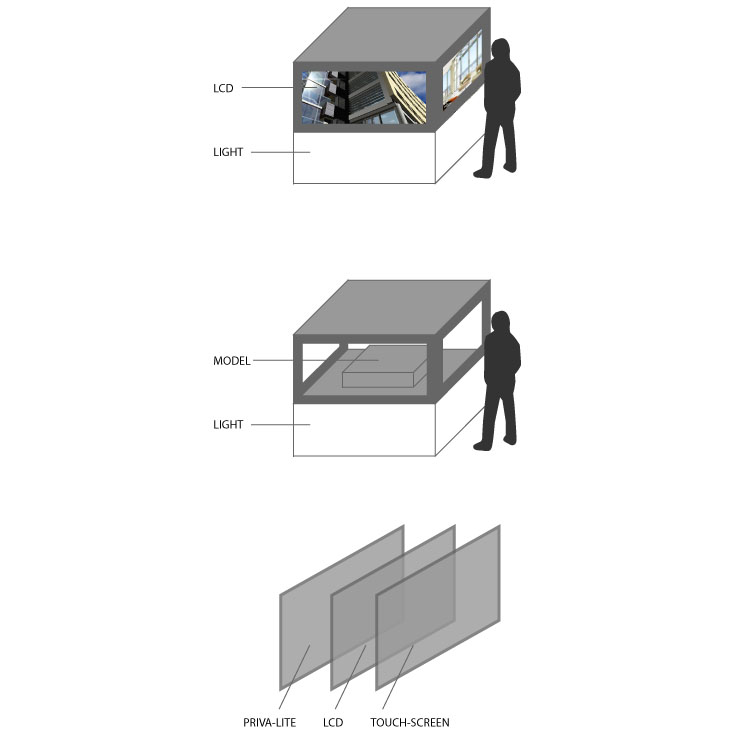 LCD
LIGHT

MODEL
LIGHT

PRIVA-LITE
LCD
TOUCH-SCREEN