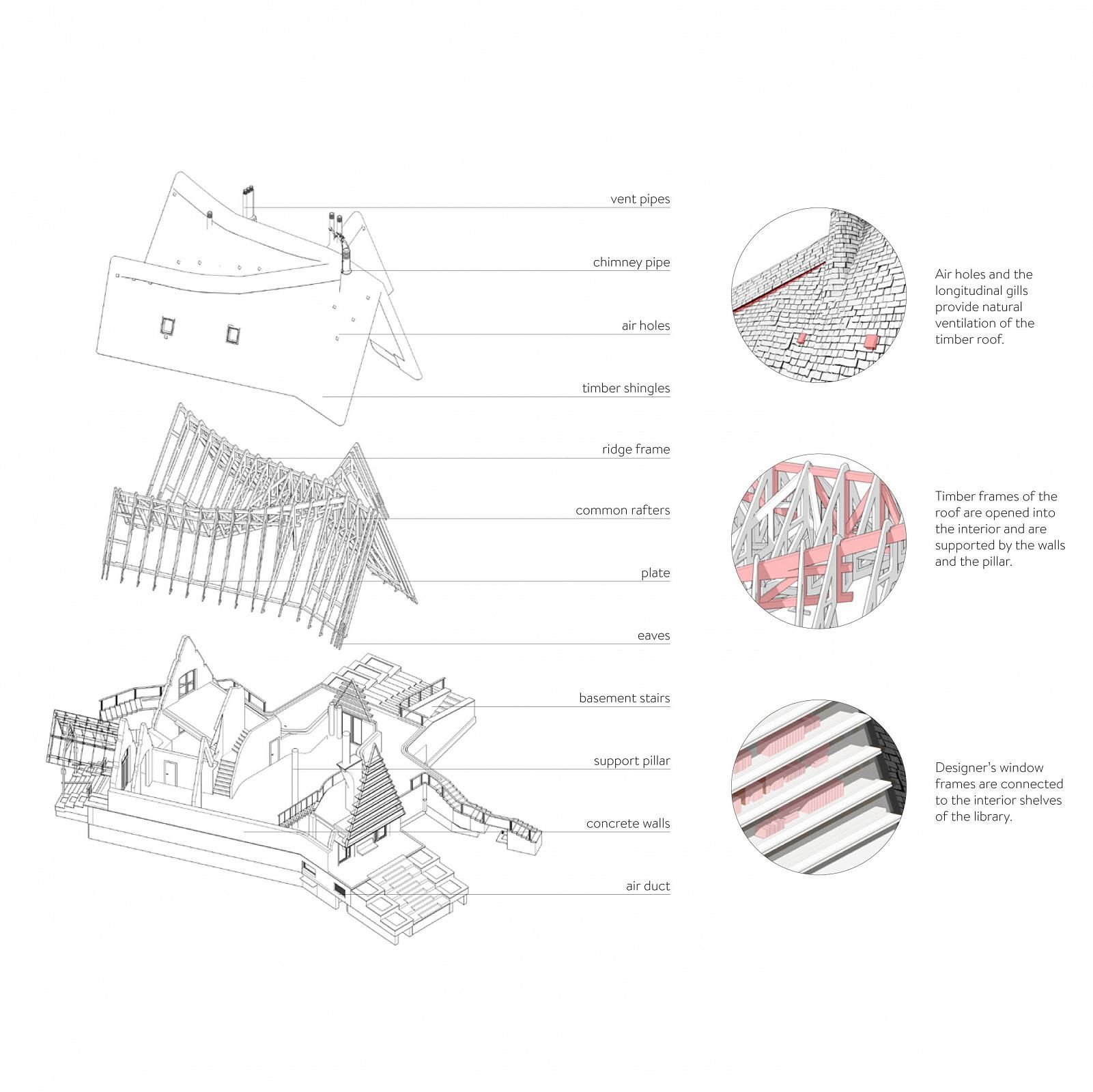 vent pipes

chimney pipe

air holes

timber shingles

ridge frame

common rafters

plate

eaves

basement stairs

support pillar

concrete walls

air duct

Air holes and the longitudinal gills provide natural ventilation of the timber roof.

Timber frames of the roof are opened into the interior and are supported by the walls and the pillar.

Designer's window frames are connected to the interior shelves of the library.