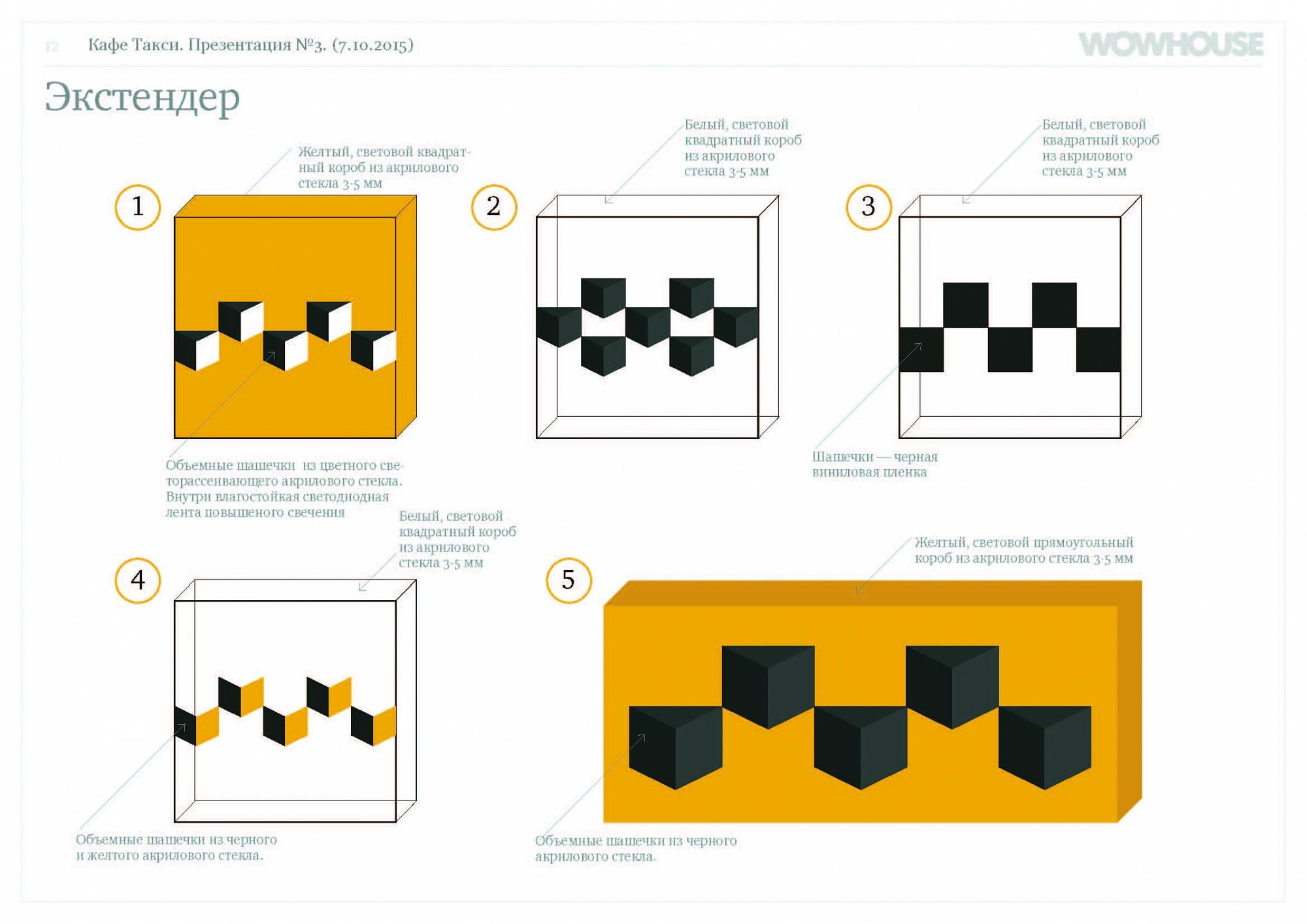 12 Кафе Такси. Презентация №3. (7.10.2015)

WOWHOUSE

Экстендер

1

Желтый, световой квадратный короб из акрилового стекла 3-5 мм

Объемные шашечки из цветного светорассеивающего акрилового стекла. Внутри влагостойкая светодиодная лента повышеного свечения

2

Белый, световой квадратный короб из акрилового стекла 3-5 мм

3

Белый, световой квадратный короб из акрилового стекла 3-5 мм

Шашечки — черная виниловая пленка

4

Белый, световой квадратный короб из акрилового стекла 3-5 мм

Объемные шашечки из черного и желтого акрилового стекла.

5

Желтый, световой прямоугольный короб из акрилового стекла 3-5 мм

Объемные шашечки из черного акрилового стекла.